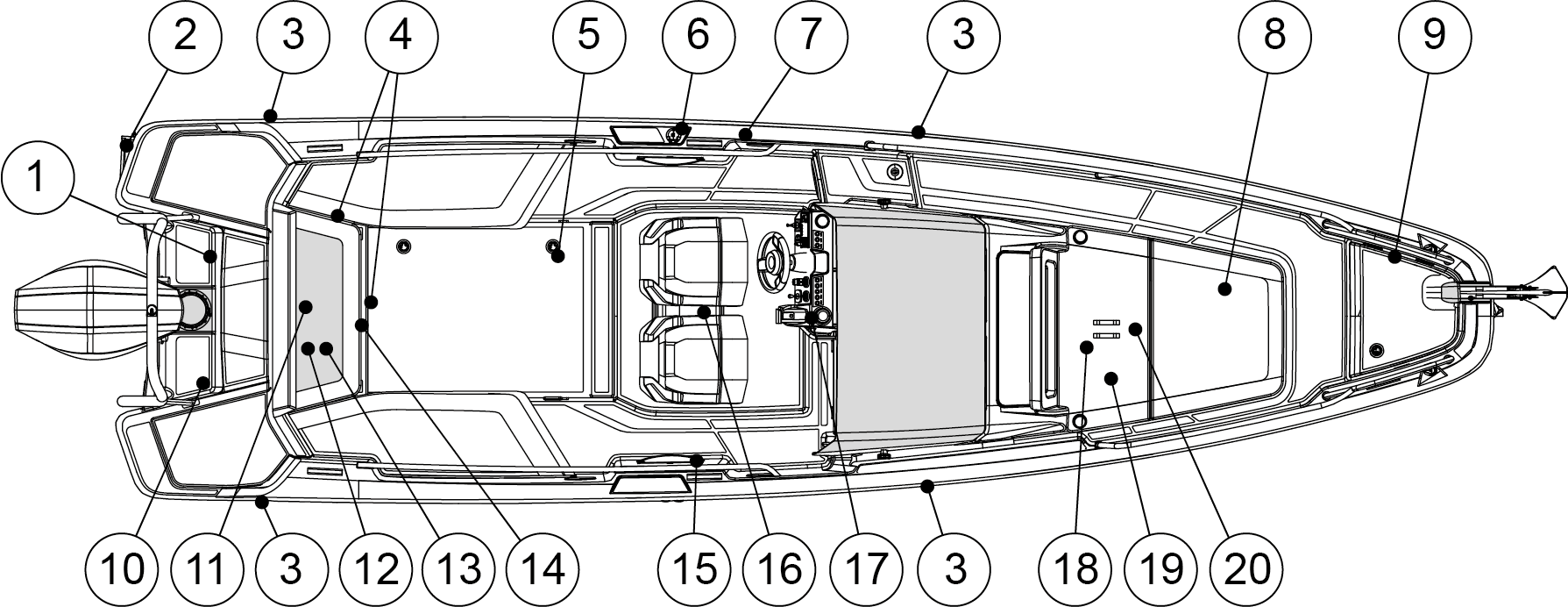 2 3 4 5 6 7 3 8 9

1

10 11 3 12 13 14 15 16 17 3 18 19 20